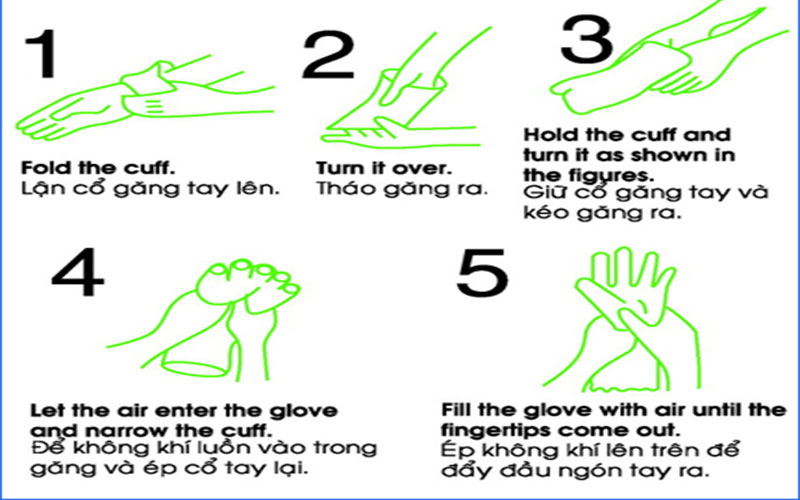 1

Fold the cuff.
Lận cổ găng tay lên.

2

Turn it over.
Tháo găng ra.

3

Hold the cuff and turn it as shown in the figures.
Giữ cổ găng tay và kéo găng ra.

4

Let the air enter the glove and narrow the cuff.
Để không khí luồn vào trong găng và ép cổ tay lại.

5

Fill the glove with air until the fingertips come out.
Ép không khí lên trên để đẩy đầu ngón tay ra.